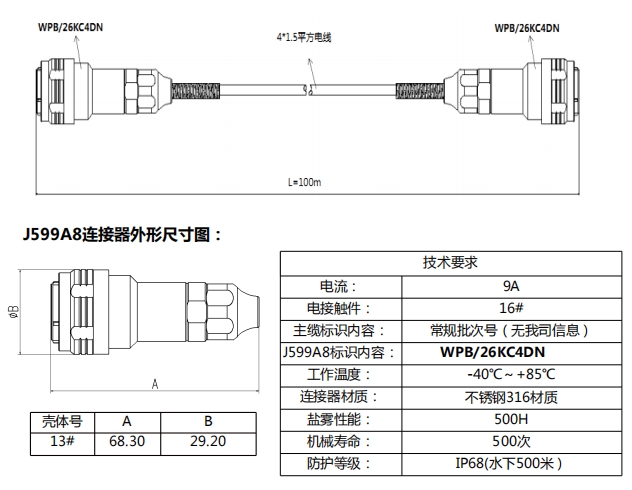 WPB/26KC4DN

4*1.5平方电线

WPB/26KC4DN

L=100m

J599A8连接器外形尺寸图：

φB

A

| 壳体号 | A | B |
|---|---|---|
| 13# | 68.30 | 29.20 |

| 技术要求 | |
|---|---|
| 电流： | 9A |
| 电接触件： | 16# |
| 主缆标识内容： | 常规批次号（无我司信息） |
| J599A8标识内容： | WPB/26KC4DN |
| 工作温度： | -40℃～+85℃ |
| 连接器材质： | 不锈钢316材质 |
| 盐雾性能： | 500H |
| 机械寿命： | 500次 |
| 防护等级： | IP68(水下500米) |